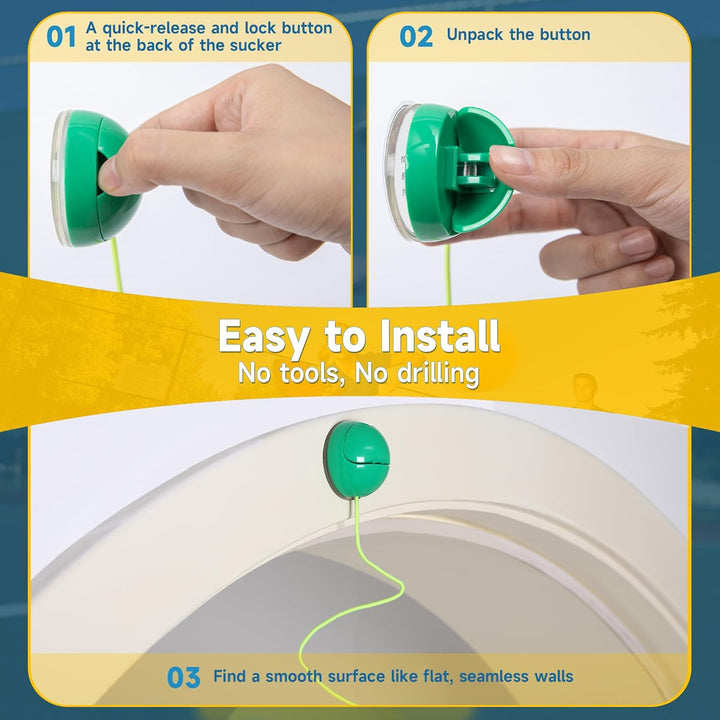 01 A quick-release and lock button at the back of the sucker

02 Unpack the button

Easy to Install
No tools, No drilling

03 Find a smooth surface like flat, seamless walls