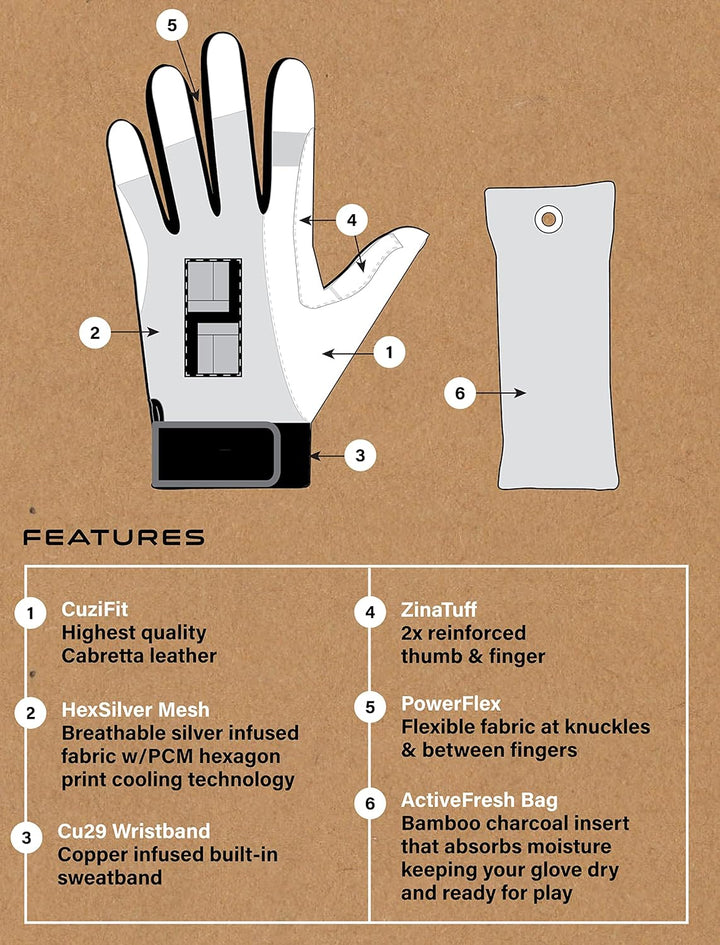 5

4

2

1

6

3

FEATURES

1 CuziFit
Highest quality Cabretta leather

2 HexSilver Mesh
Breathable silver infused fabric w/PCM hexagon print cooling technology

3 Cu29 Wristband
Copper infused built-in sweatband

4 ZinaTuff
2x reinforced thumb & finger

5 PowerFlex
Flexible fabric at knuckles & between fingers

6 ActiveFresh Bag
Bamboo charcoal insert that absorbs moisture keeping your glove dry and ready for play