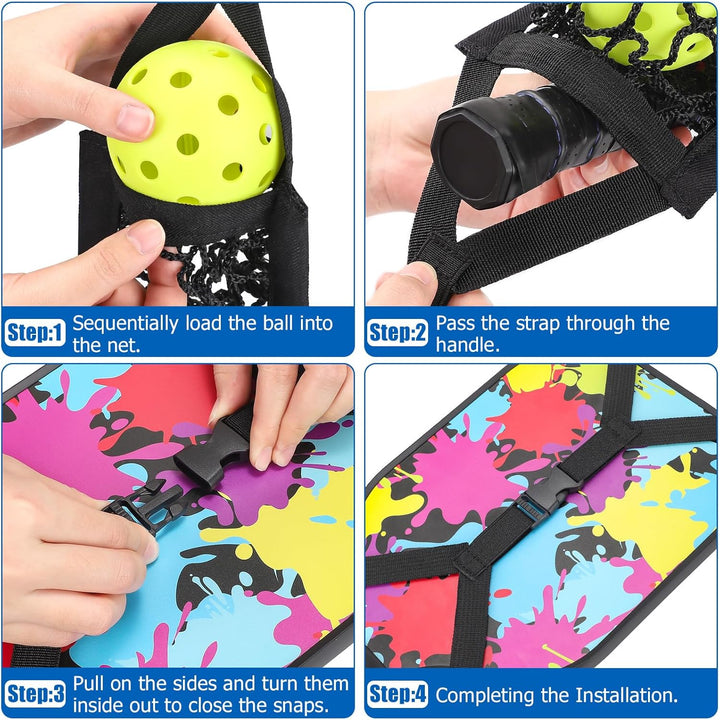 Step:1 Sequentially load the ball into the net.

Step:2 Pass the strap through the handle.

Step:3 Pull on the sides and turn them inside out to close the snaps.

Step:4 Completing the Installation.